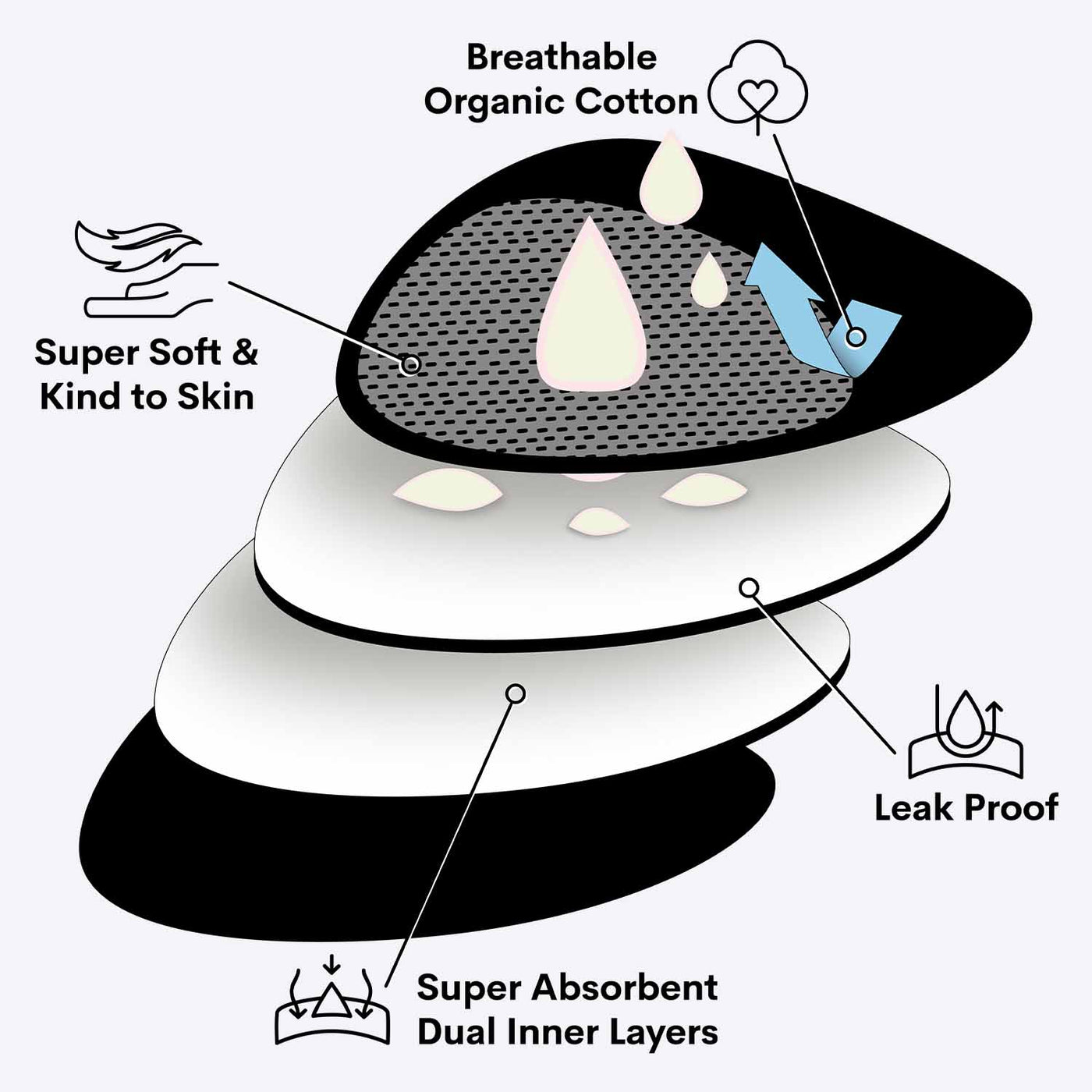 Breathable Organic Cotton

Super Soft & Kind to Skin

Leak Proof

Super Absorbent Dual Inner Layers